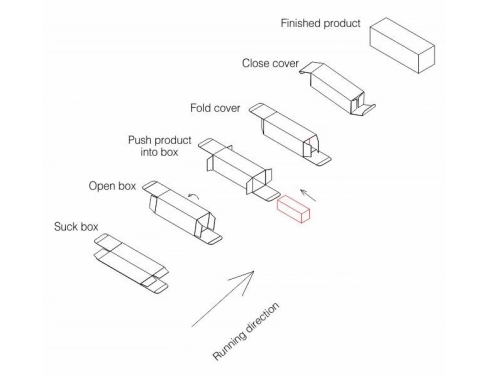 Finished product

Close cover

Fold cover

Push product into box

Open box

Suck box

Running direction