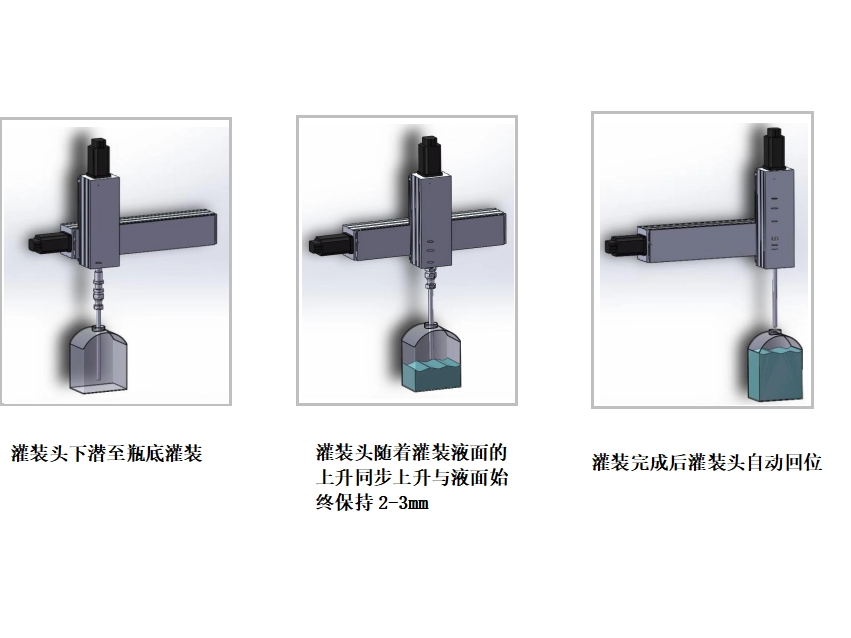 灌装头下潜至瓶底灌装

灌装头随着灌装液面的上升同步上升与液面始终保持 2-3mm

灌装完成后灌装头自动回位